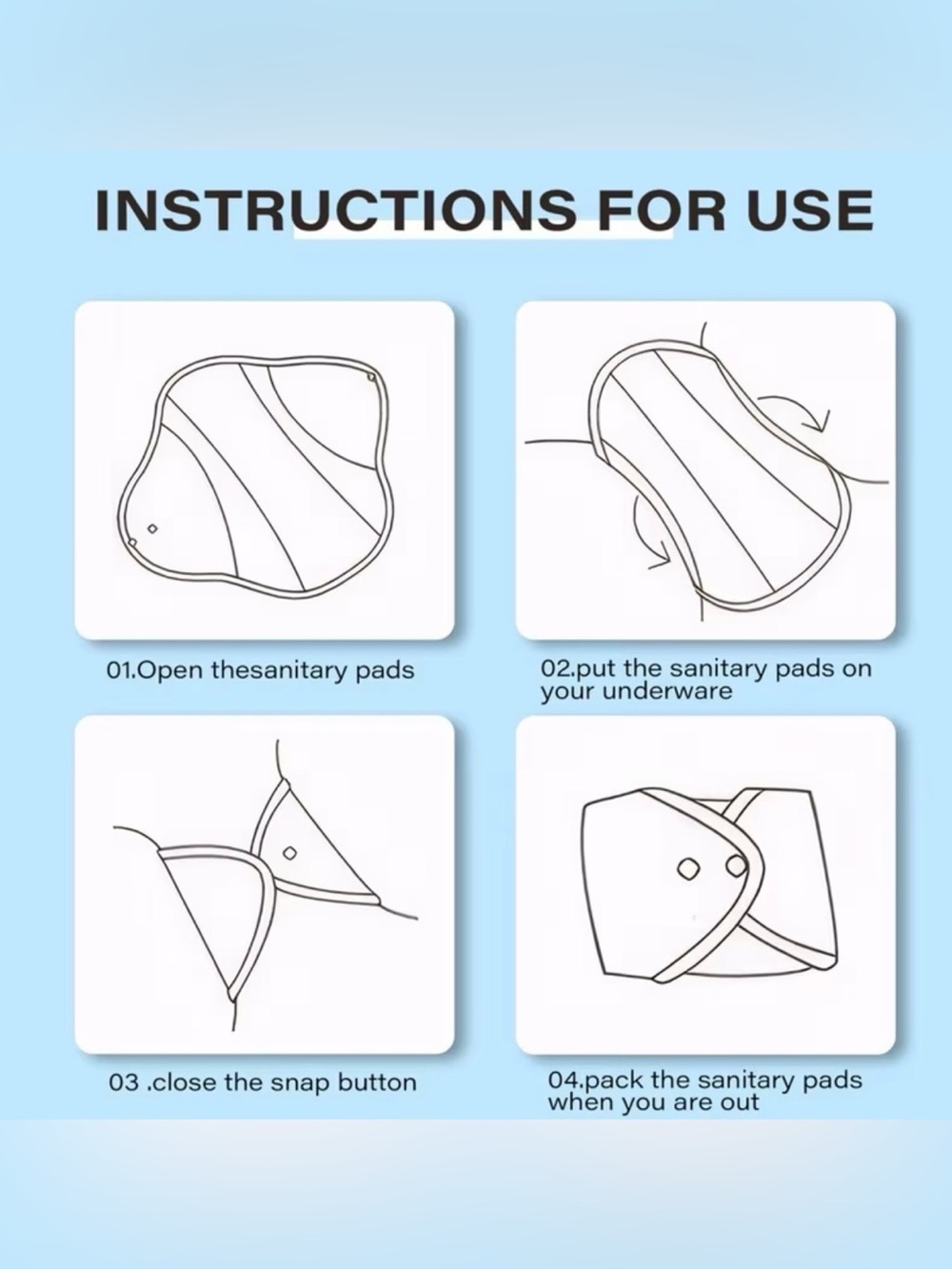 INSTRUCTIONS FOR USE

01.Open thesanitary pads

02.put the sanitary pads on your underware

03 .close the snap button

04.pack the sanitary pads when you are out